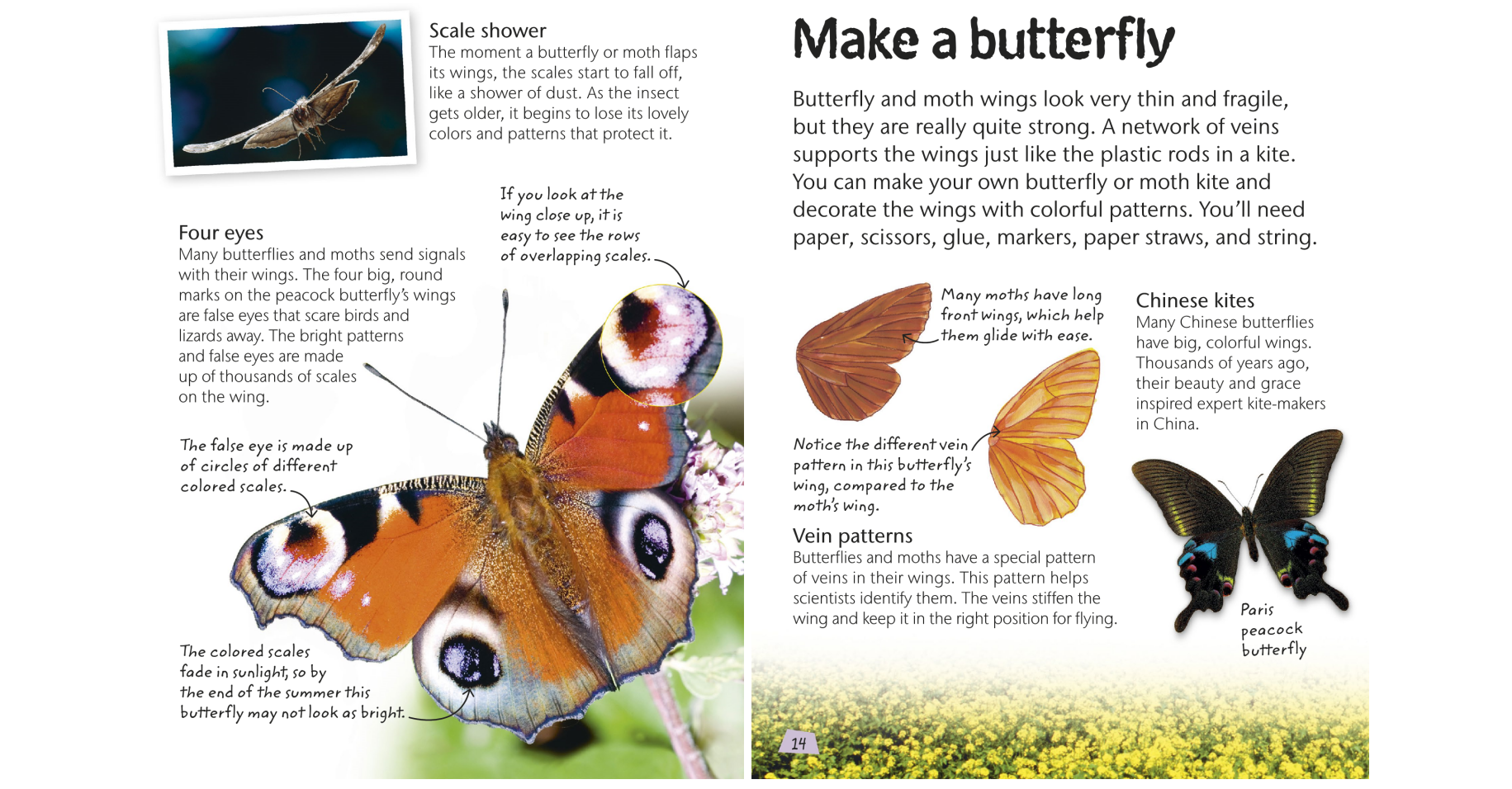 Scale shower
The moment a butterfly or moth flaps its wings, the scales start to fall off, like a shower of dust. As the insect gets older, it begins to lose its lovely colors and patterns that protect it.

If you look at the wing close up, it is easy to see the rows of overlapping scales.

Four eyes
Many butterflies and moths send signals with their wings. The four big, round marks on the peacock butterfly's wings are false eyes that scare birds and lizards away. The bright patterns and false eyes are made up of thousands of scales on the wing.

The false eye is made up of circles of different colored scales.

The colored scales fade in sunlight, so by the end of the summer this butterfly may not look as bright.

Make a butterfly

Butterfly and moth wings look very thin and fragile, but they are really quite strong. A network of veins supports the wings just like the plastic rods in a kite. You can make your own butterfly or moth kite and decorate the wings with colorful patterns. You'll need paper, scissors, glue, markers, paper straws, and string.

Many moths have long front wings, which help them glide with ease.

Notice the different vein pattern in this butterfly's wing, compared to the moth's wing.

Vein patterns
Butterflies and moths have a special pattern of veins in their wings. This pattern helps scientists identify them. The veins stiffen the wing and keep it in the right position for flying.

Chinese kites
Many Chinese butterflies have big, colorful wings. Thousands of years ago, their beauty and grace inspired expert kite-makers in China.

Paris peacock butterfly

14